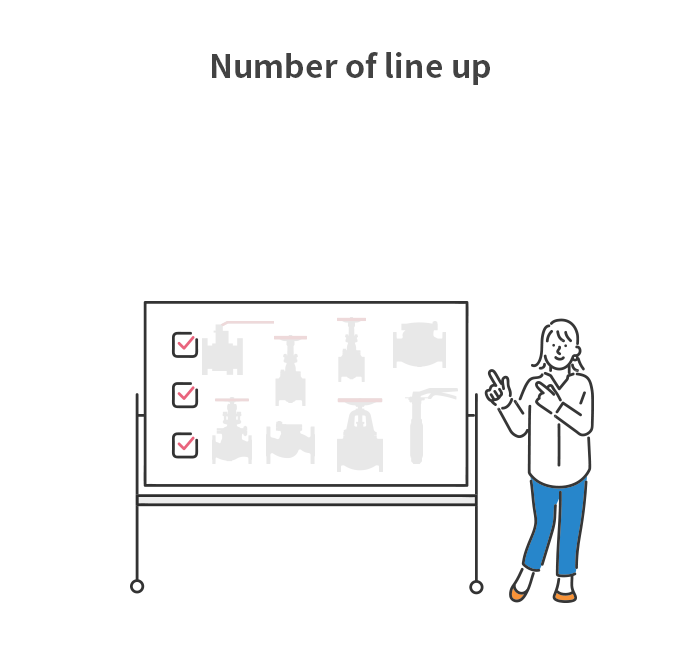 Number of line up